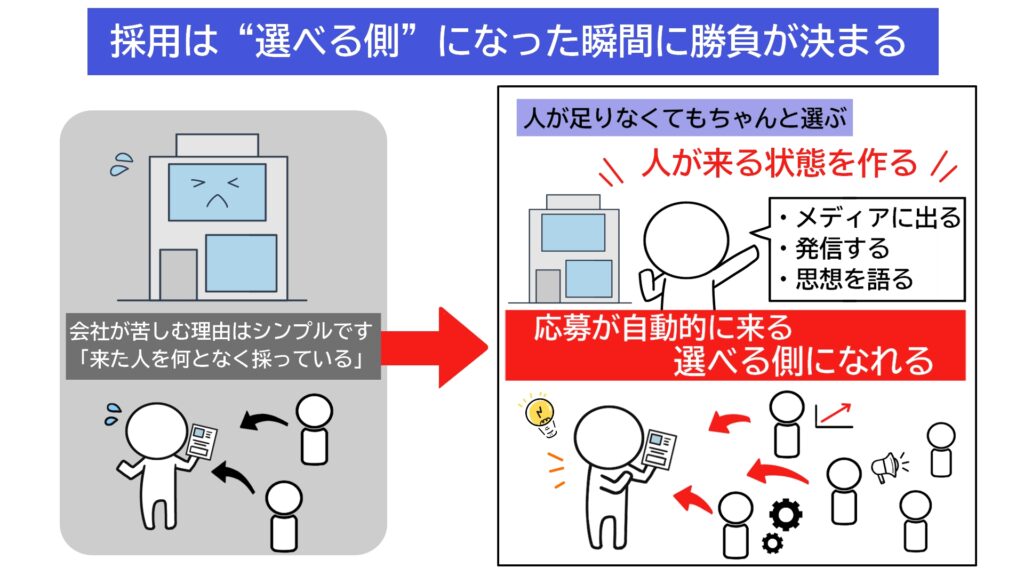 採用は“選べる側”になった瞬間に勝負が決まる

会社が苦しむ理由はシンプルです
「来た人を何となく採っている」

人が足りなくてもちゃんと選ぶ

人が来る状態を作る

・メディアに出る
・発信する
・思想を語る

応募が自動的に来る
選べる側になれる